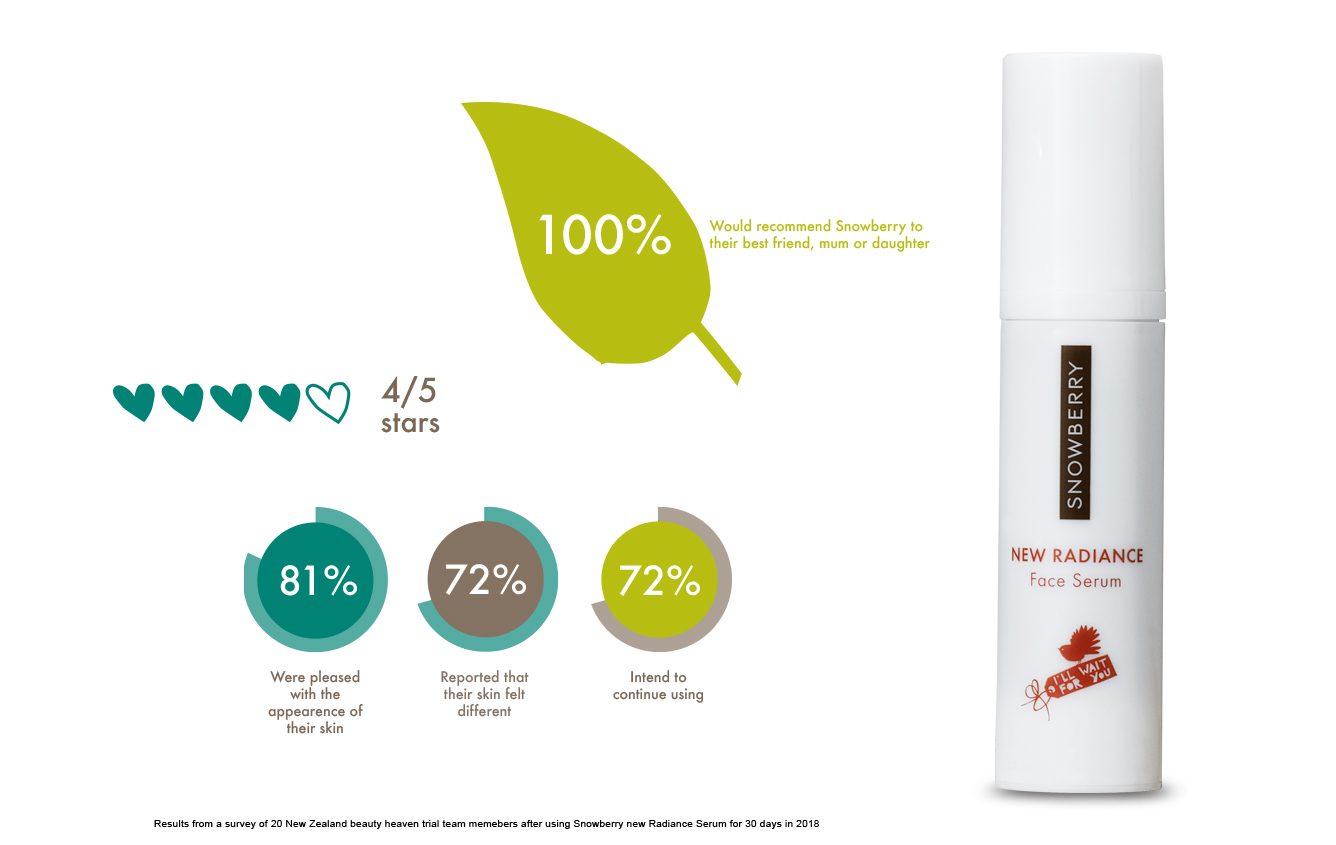 100%

Would recommend Snowberry to their best friend, mum or daughter

4/5 stars

81%

Were pleased with the appearence of their skin

72%

Reported that their skin felt different

72%

Intend to continue using

SNOWBERRY

NEW RADIANCE

Face Serum

I'LL WAIT FOR YOU

Results from a survey of 20 New Zealand beauty heaven trial team memebers after using Snowberry new Radiance Serum for 30 days in 2018